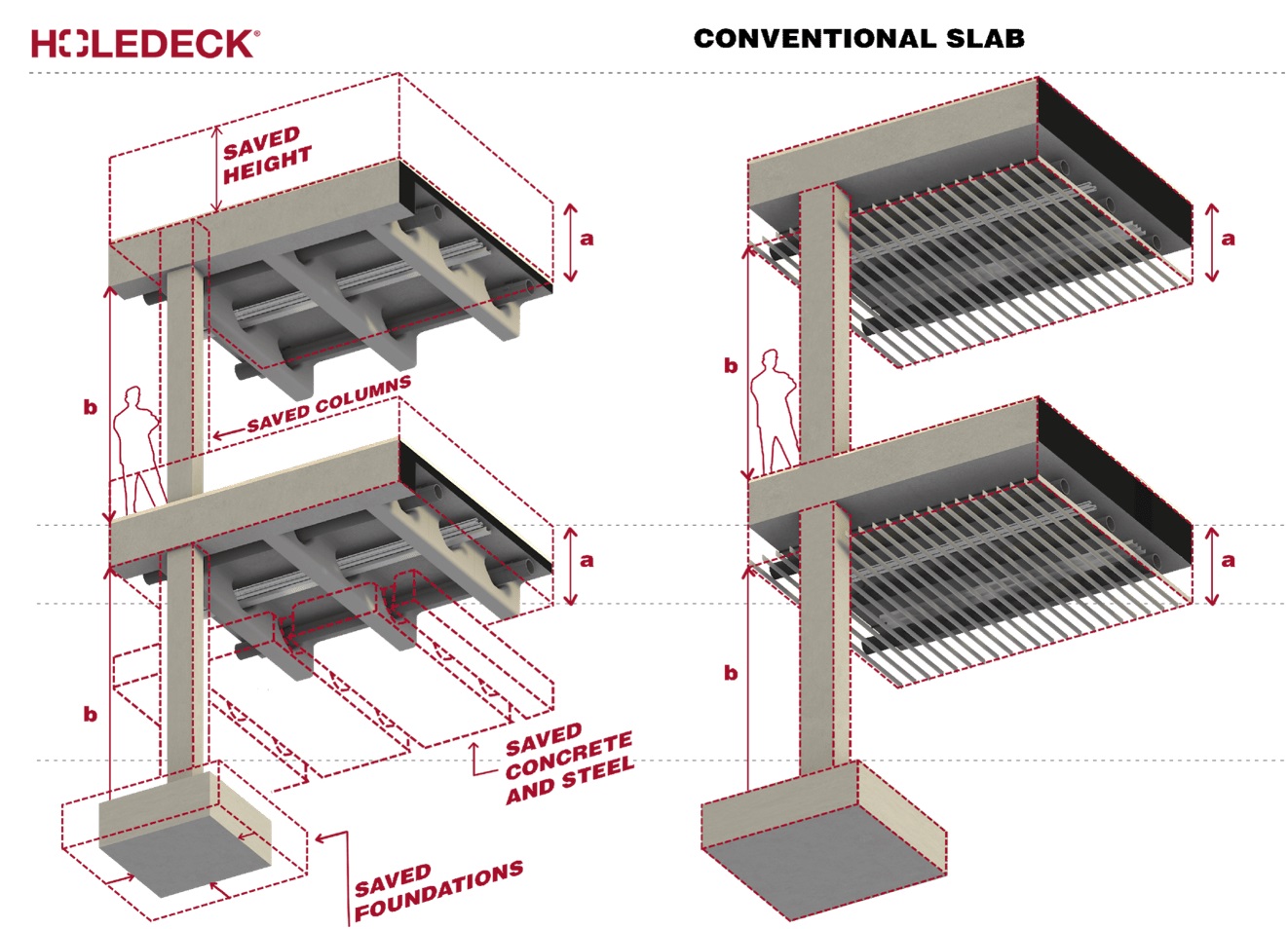 HOLEDECK®

CONVENTIONAL SLAB

SAVED HEIGHT

a

b

SAVED COLUMNS

a

b

SAVED CONCRETE AND STEEL

SAVED FOUNDATIONS

a

b

a

b