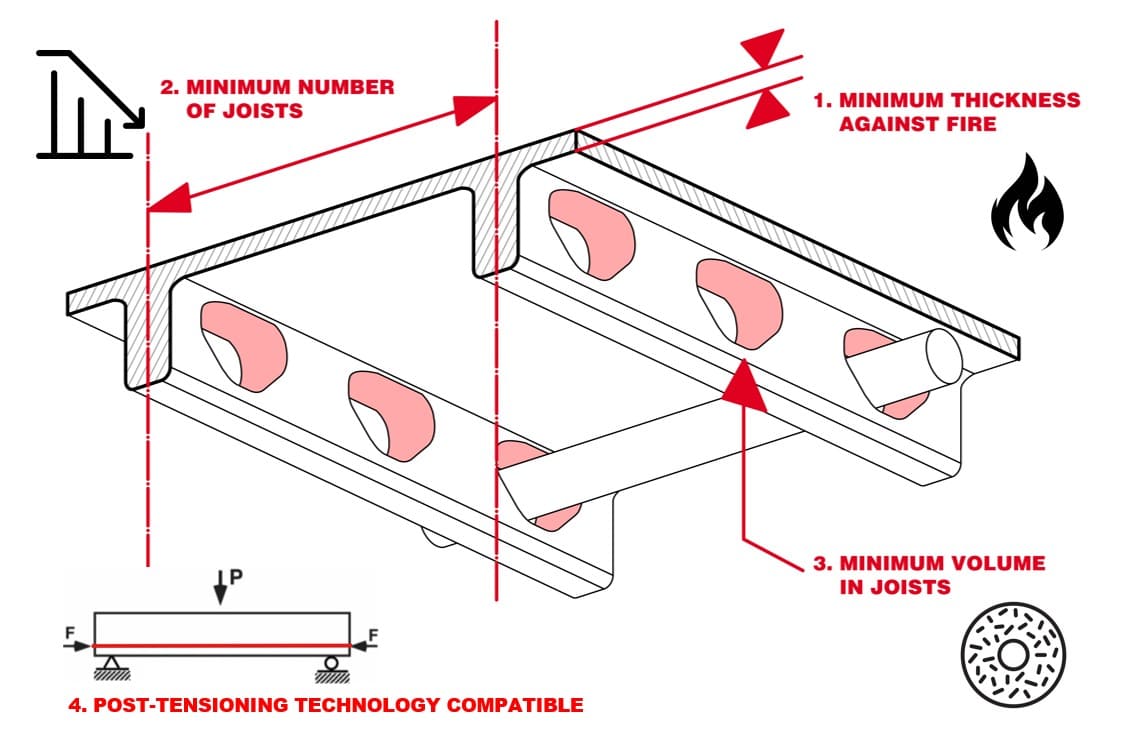 2. MINIMUM NUMBER OF JOISTS

1. MINIMUM THICKNESS AGAINST FIRE

3. MINIMUM VOLUME IN JOISTS

P

F

F

4. POST-TENSIONING TECHNOLOGY COMPATIBLE