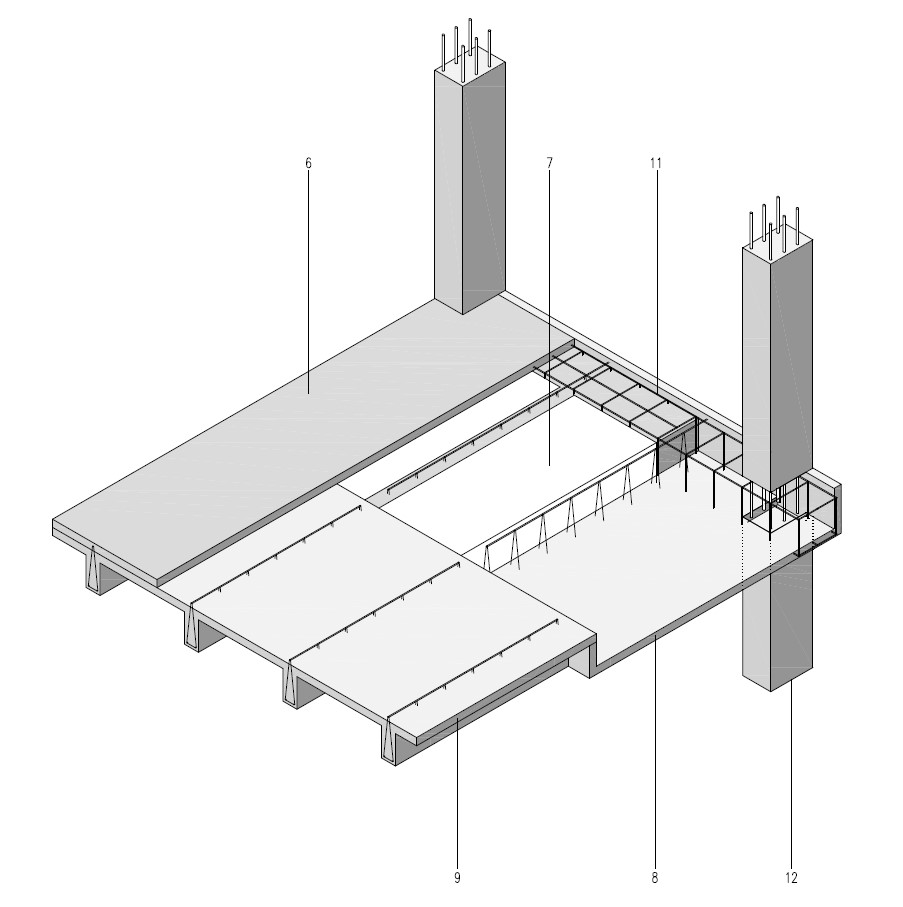 6
7
11
9
8
12