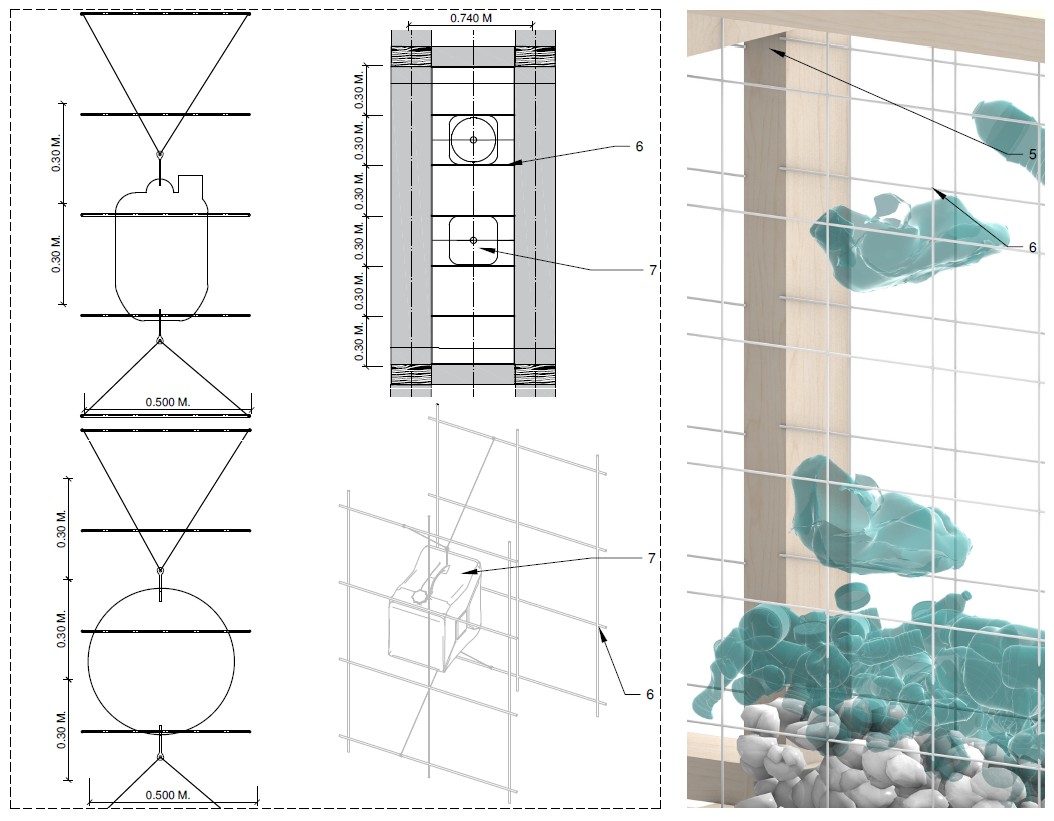 0.30 M.
0.30 M.
0.500 M.
0.30 M.
0.30 M.
0.30 M.
0.500 M.
0.740 M
0.30 M.
0.30 M.
0.30 M.
0.30 M.
0.30 M.
0.30 M.
6
7
7
6
5
6