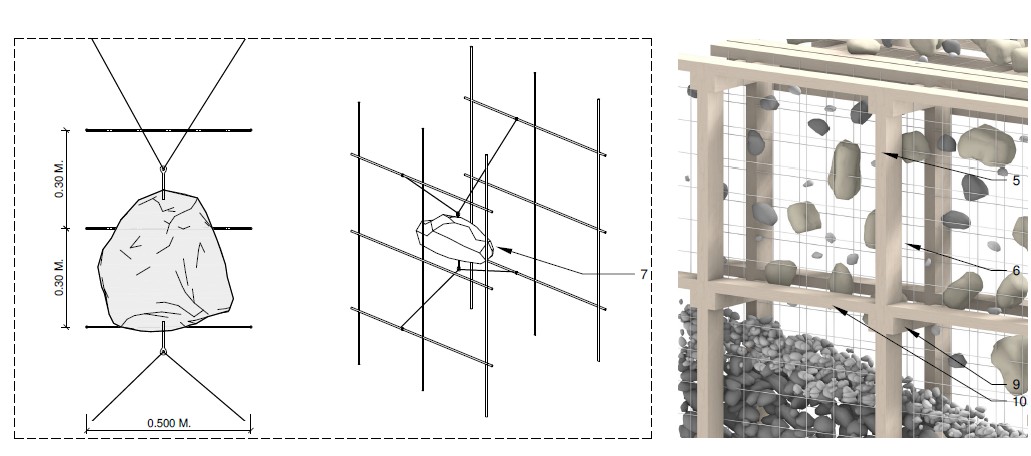 0.30 M.
0.30 M.
0.500 M.
7
5
6
9
10