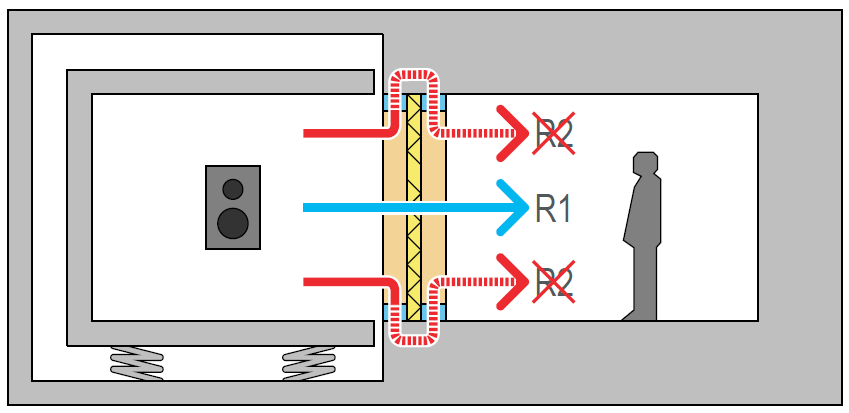 R2

R1

R2