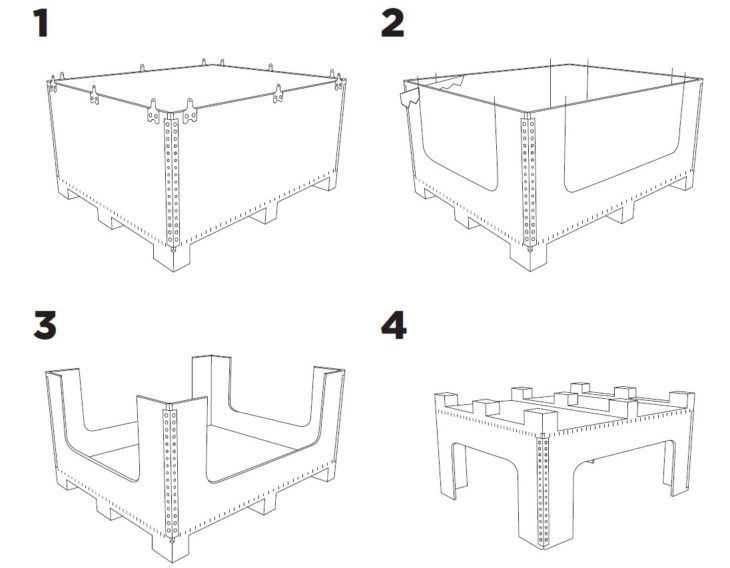 1

2

3

4