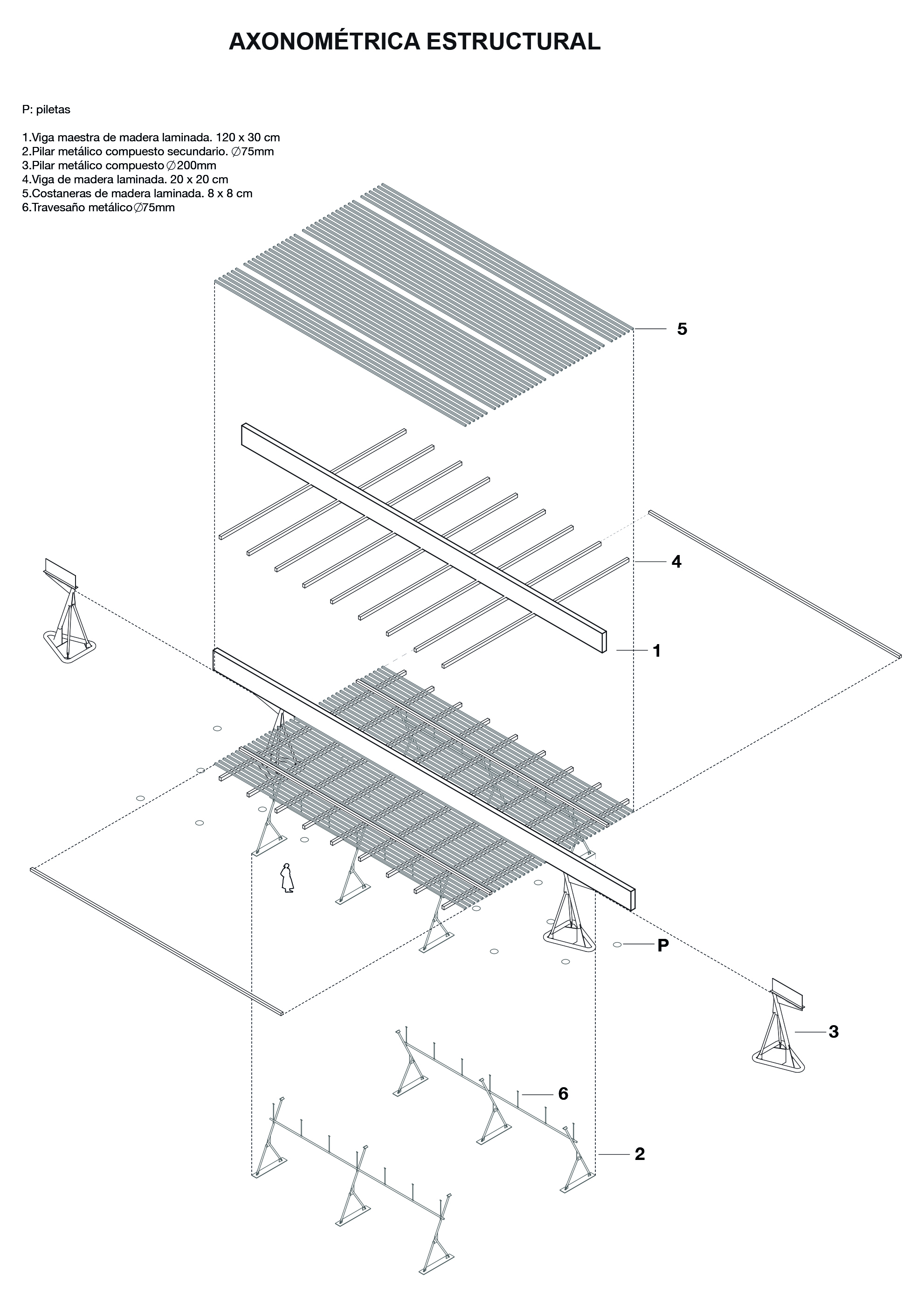 AXONOMÉTRICA ESTRUCTURAL

P: piletas

1.Viga maestra de madera laminada. 120 x 30 cm
2.Pilar metálico compuesto secundario. ∅75mm
3.Pilar metálico compuesto ∅200mm
4.Viga de madera laminada. 20 x 20 cm
5.Costaneras de madera laminada. 8 x 8 cm
6.Travesaño metálico∅75mm

5

4

1

P

3

6

2