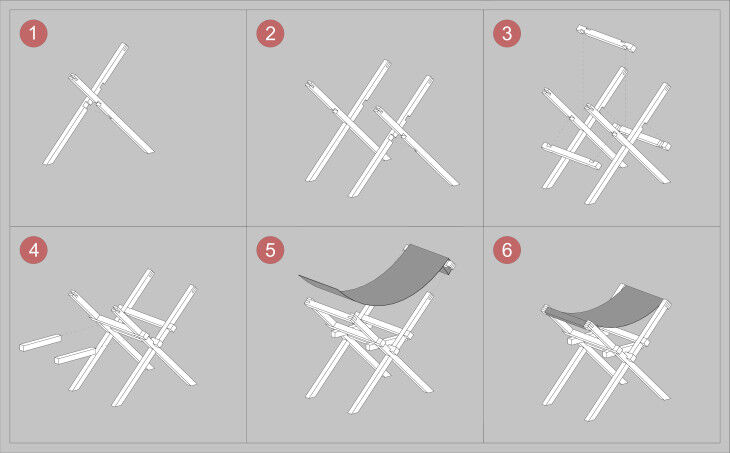 1
2
3
4
5
6